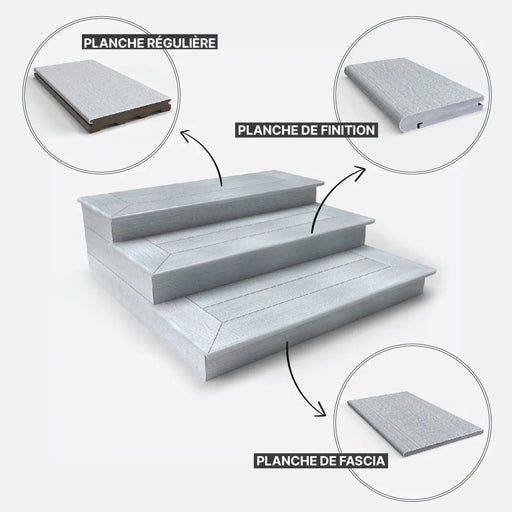 PLANCHE RÉGULIÈRE

PLANCHE DE FINITION

PLANCHE DE FASCIA