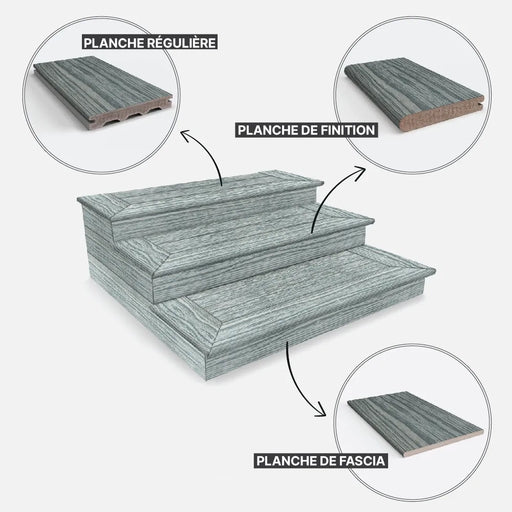 PLANCHE RÉGULIÈRE

PLANCHE DE FINITION

PLANCHE DE FASCIA