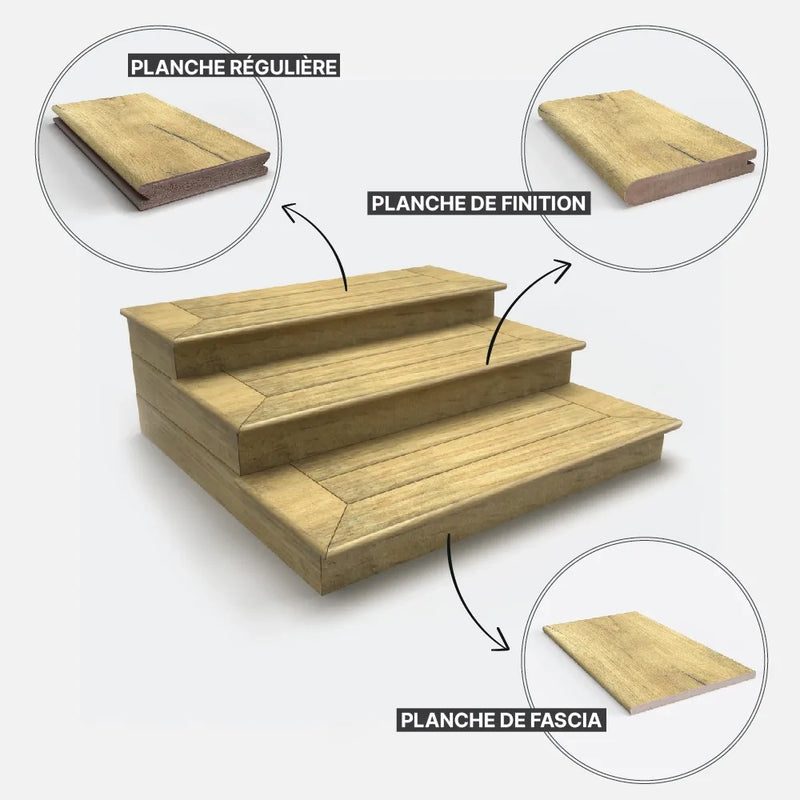 PLANCHE RÉGULIÈRE

PLANCHE DE FINITION

PLANCHE DE FASCIA