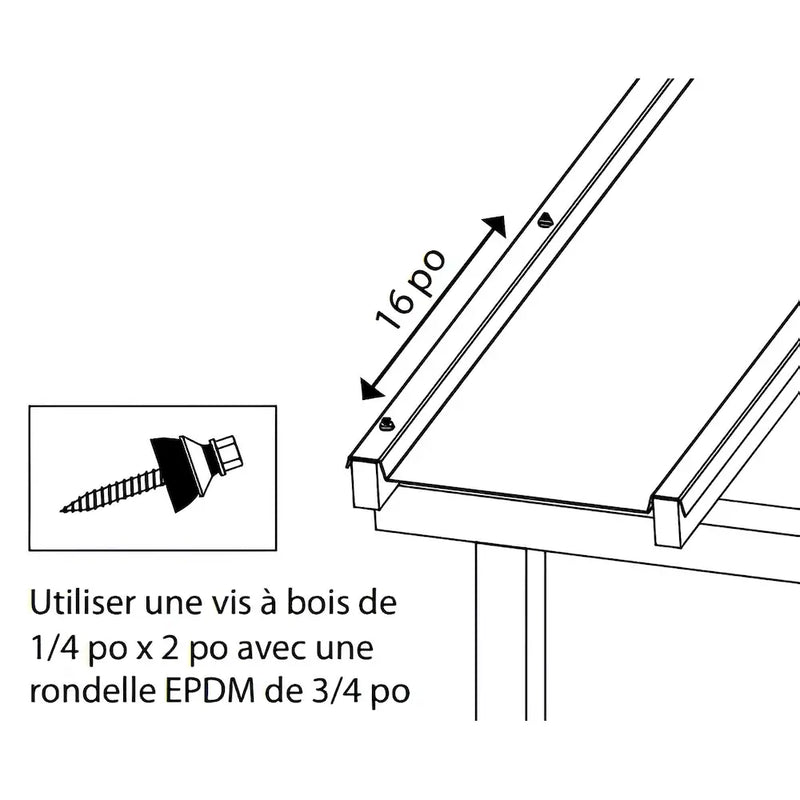 16 po

Utiliser une vis à bois de 1/4 po x 2 po avec une rondelle EPDM de 3/4 po