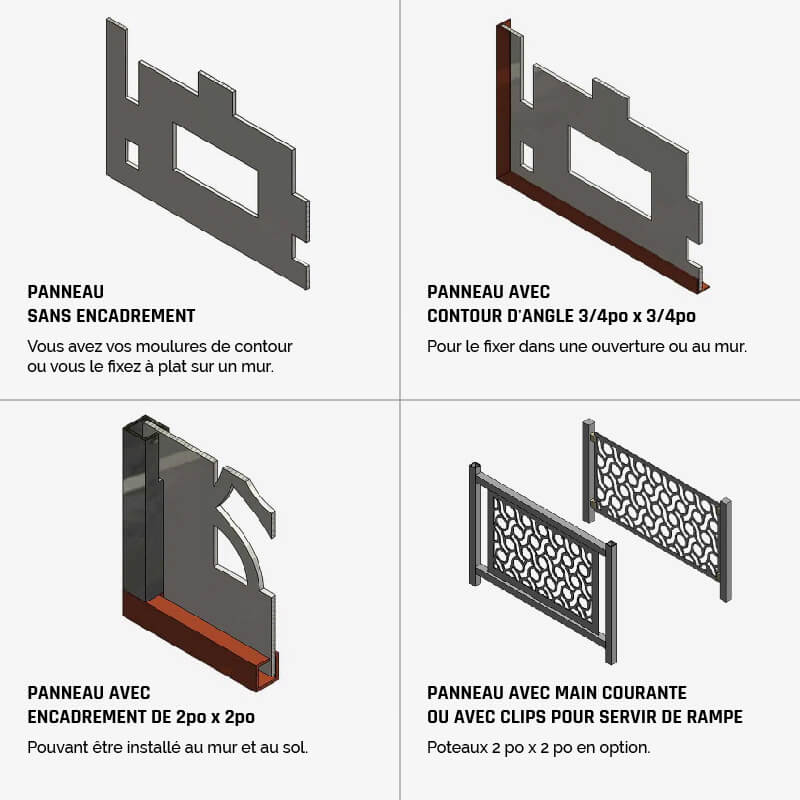 PANNEAU
SANS ENCADREMENT

Vous avez vos moulures de contour ou vous le fixez à plat sur un mur.

PANNEAU AVEC
CONTOUR D'ANGLE 3/4po x 3/4po

Pour le fixer dans une ouverture ou au mur.

PANNEAU AVEC
ENCADREMENT DE 2po x 2po

Pouvant être installé au mur et au sol.

PANNEAU AVEC MAIN COURANTE
OU AVEC CLIPS POUR SERVIR DE RAMPE

Poteaux 2 po x 2 po en option.